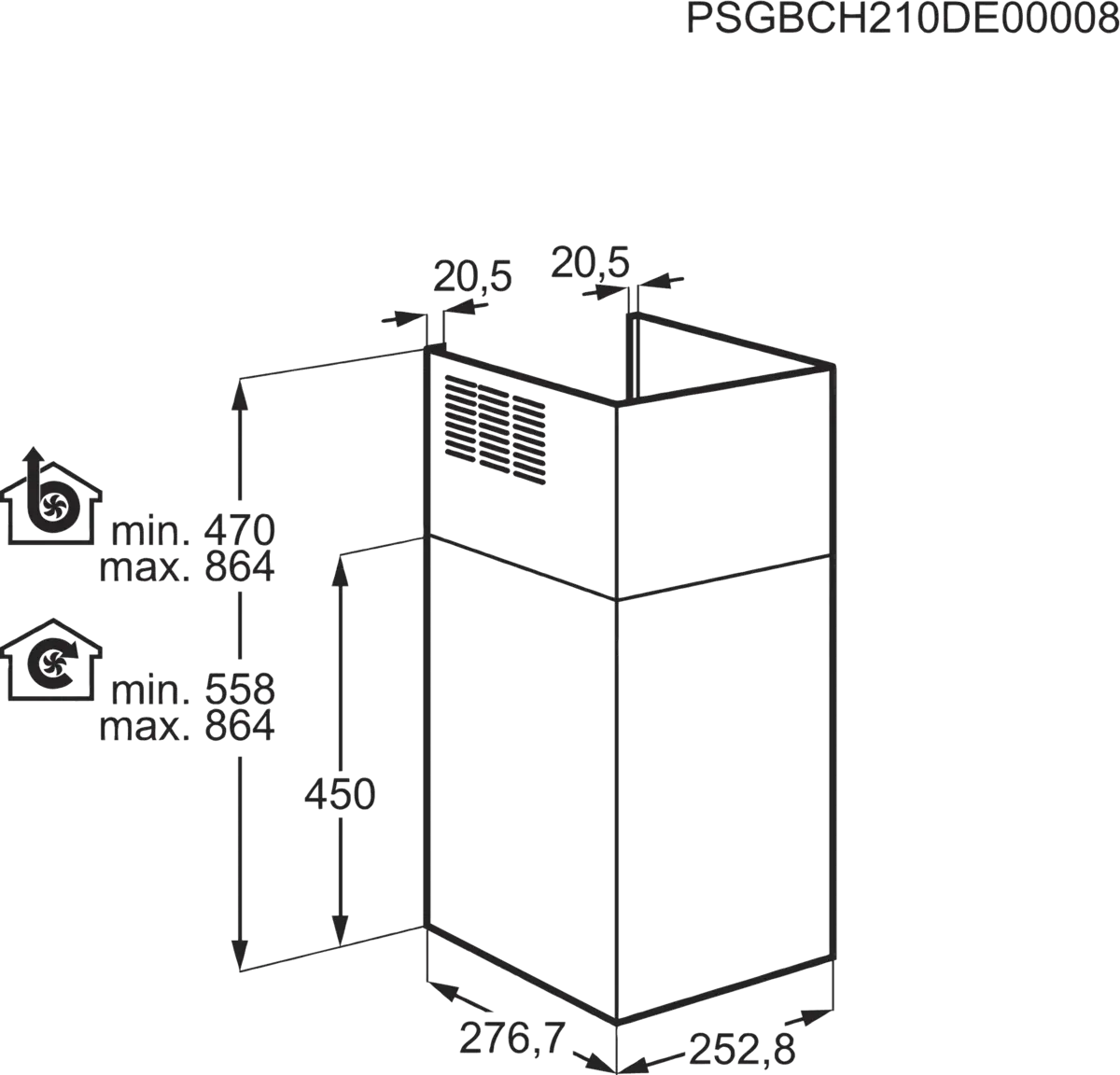 PSGBCH210DE00008

20,5

20,5

min. 470
max. 864

min. 558
max. 864

450

276,7

252,8