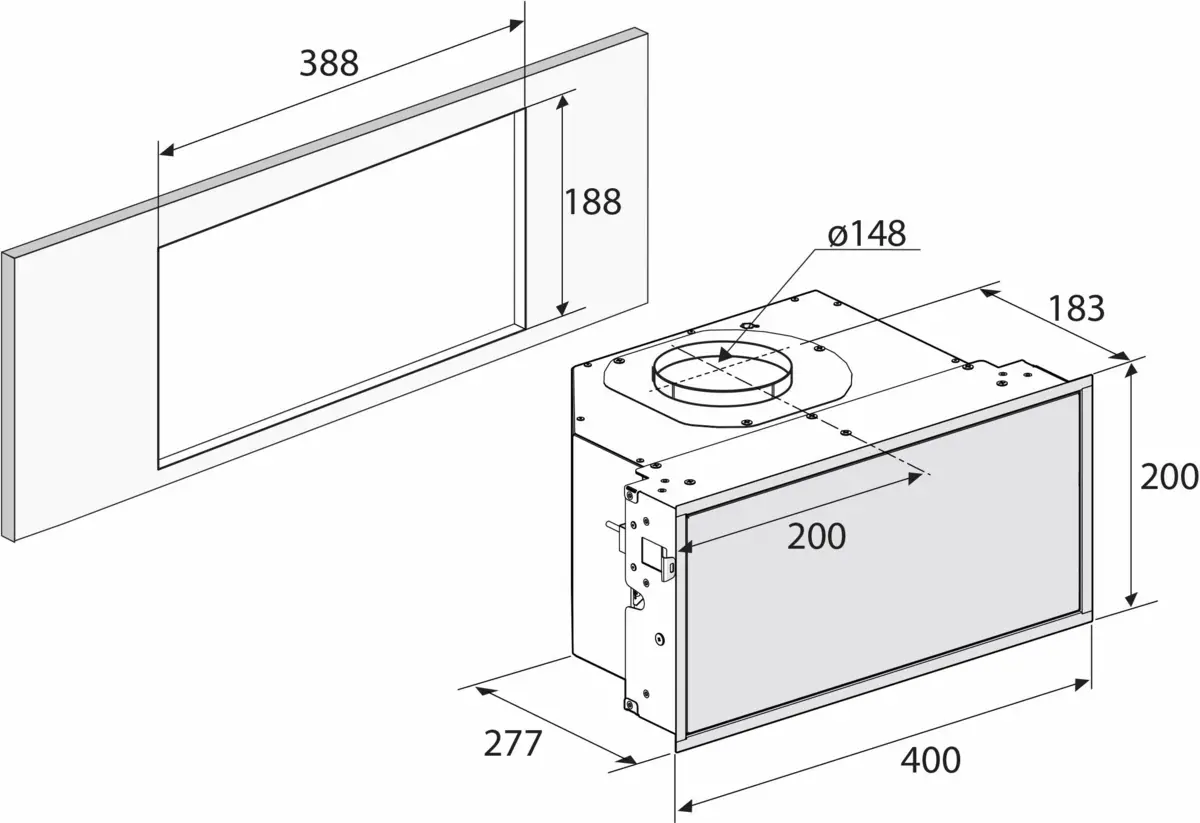 388

188

ø148

183

200

200

277

400