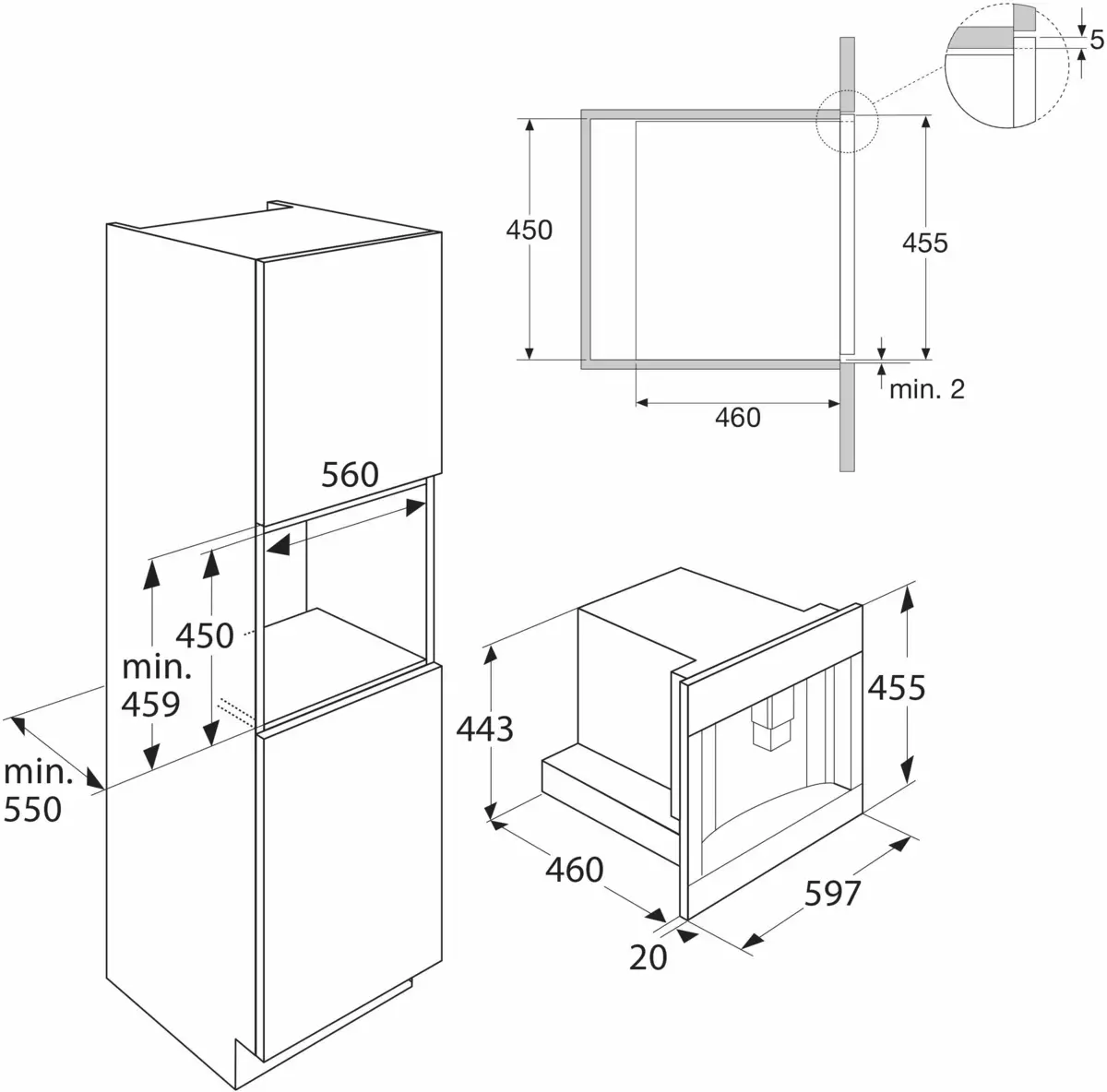 5
450
455
min. 2
460
560
450
min.
459
min.
550
443
455
460
597
20