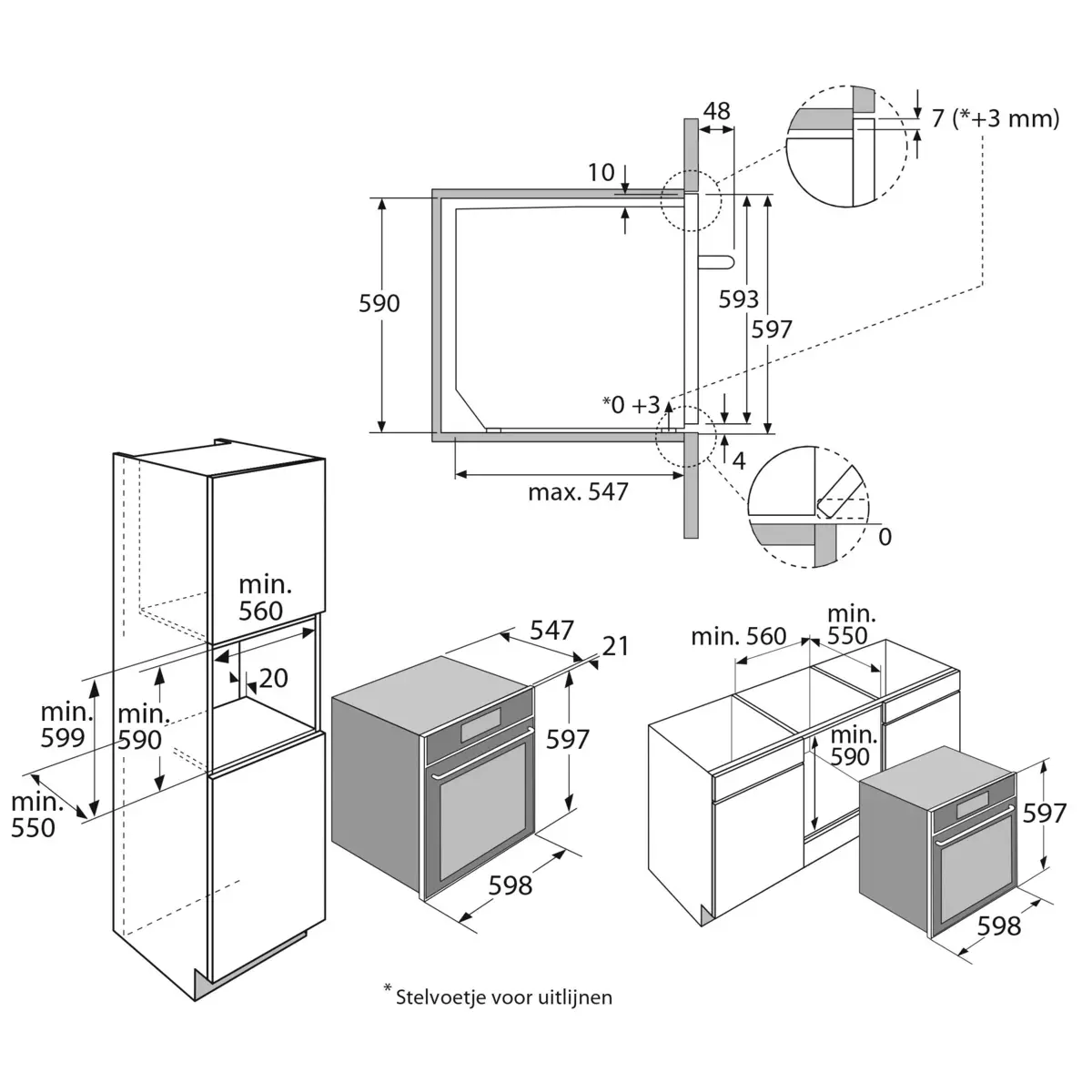 48

7 (*+3 mm)

10

590

593

597

*0 +3

4

max. 547

0

min. 560

20

min. 599

min. 590

min. 550

547

21

597

598

min. 560

min. 550

min. 590

597

598

* Stelvoetje voor uitlijnen