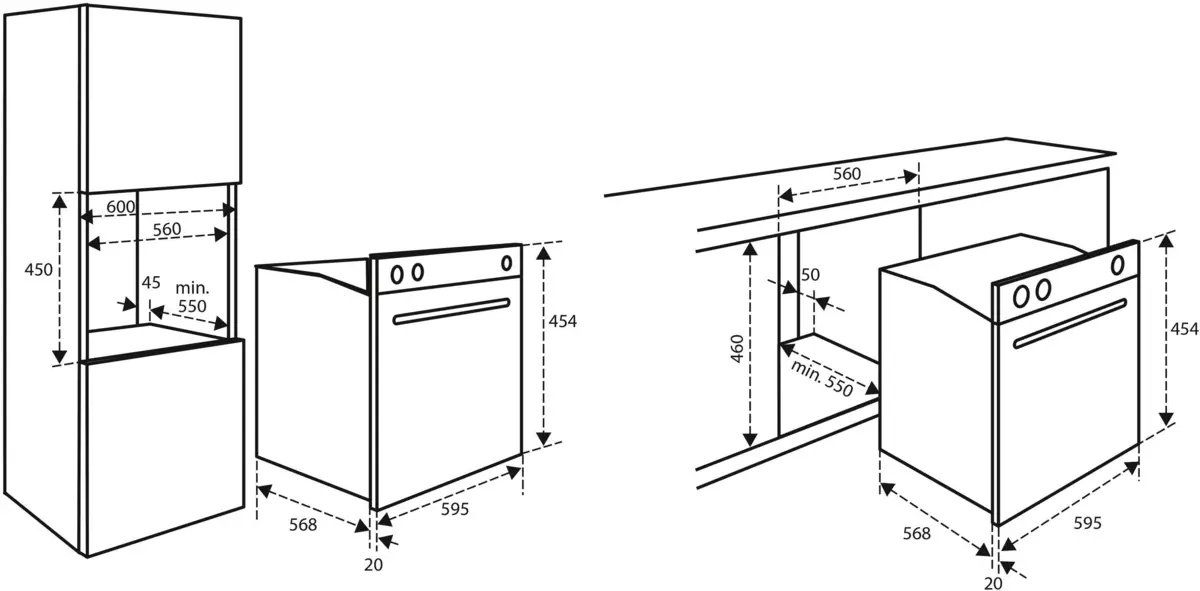 600
560
450
45
min.
550
454
568
595
20
560
50
460
min. 550
454
568
595
20