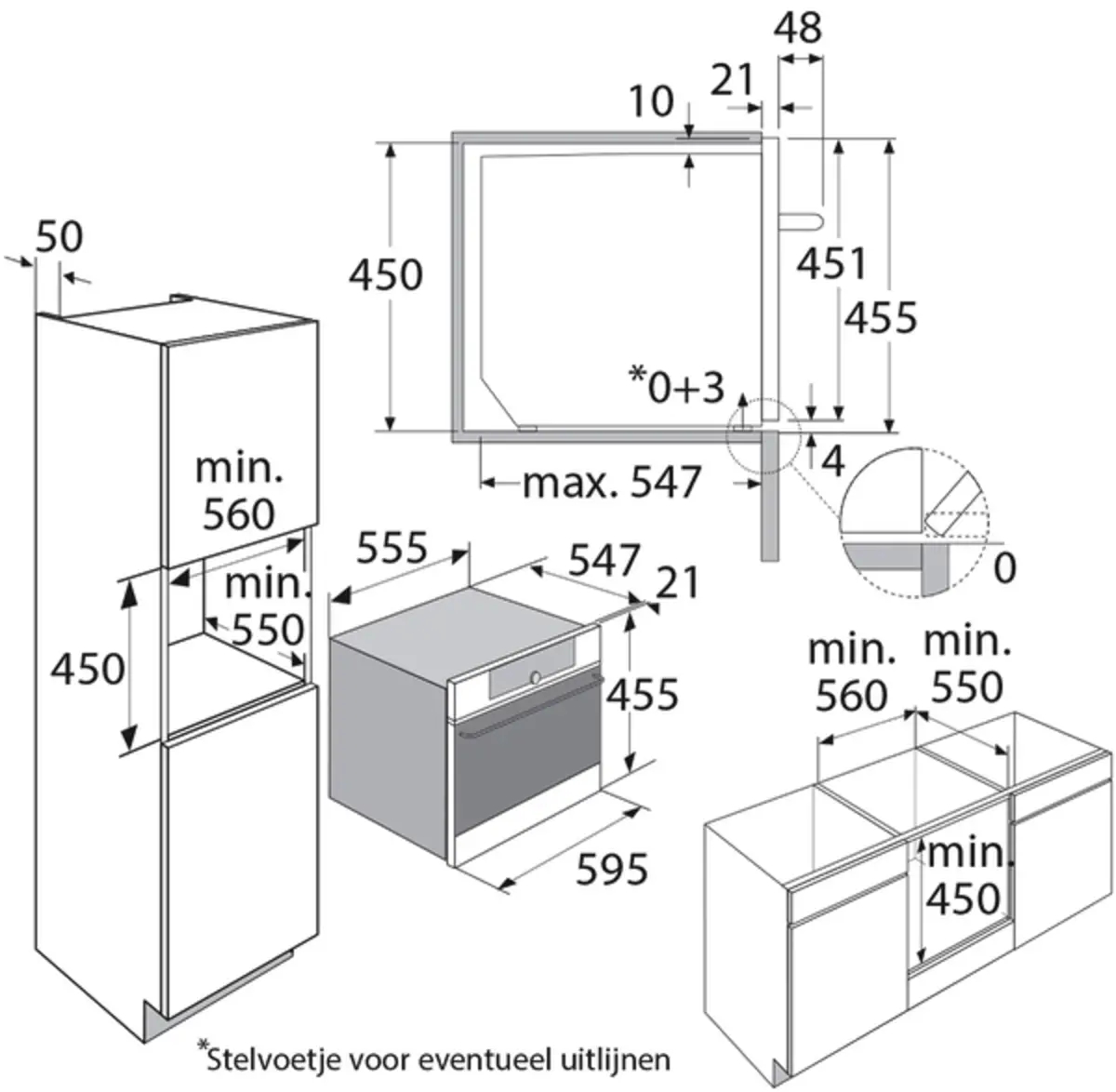 48
21
10
450
451
455
*0+3
4
max. 547
0
50
min. 560
min. 550
450
555
547
21
455
595
min. 560
min. 550
min. 450
*Stelvoetje voor eventueel uitlijnen