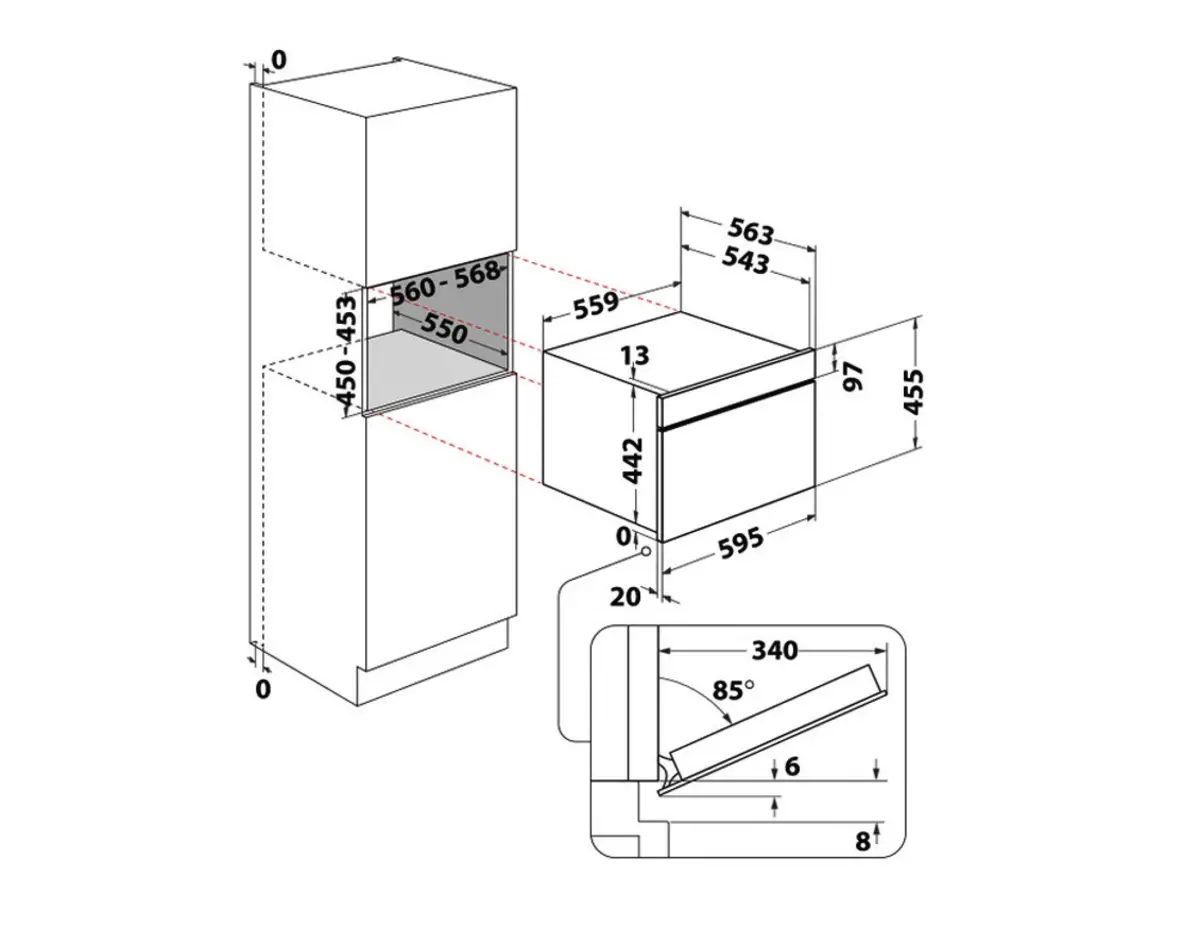 0
560 - 568
450 - 453
550
0
563
543
559
13
97
455
442
0
595
20
340
85°
6
8